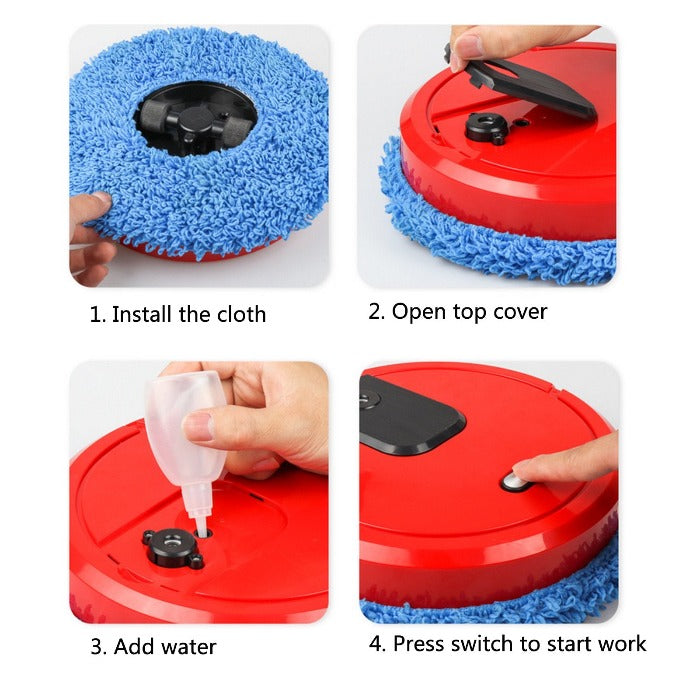 1. Install the cloth

2. Open top cover

3. Add water

4. Press switch to start work